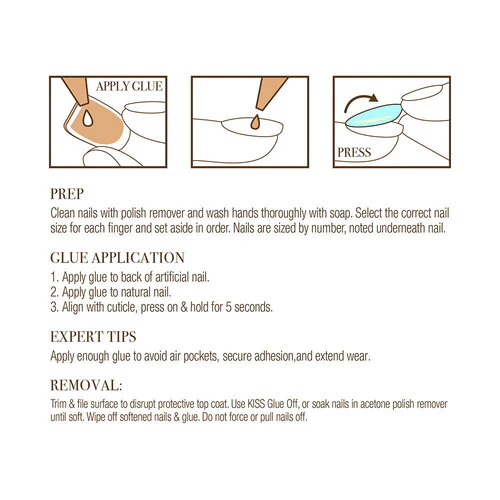 APPLY GLUE

PRESS

PREP
Clean nails with polish remover and wash hands thoroughly with soap. Select the correct nail size for each finger and set aside in order. Nails are sized by number, noted underneath nail.

GLUE APPLICATION
1. Apply glue to back of artificial nail.
2. Apply glue to natural nail.
3. Align with cuticle, press on & hold for 5 seconds.

EXPERT TIPS
Apply enough glue to avoid air pockets, secure adhesion,and extend wear.

REMOVAL:
Trim & file surface to disrupt protective top coat. Use KISS Glue Off, or soak nails in acetone polish remover until soft. Wipe off softened nails & glue. Do not force or pull nails off.