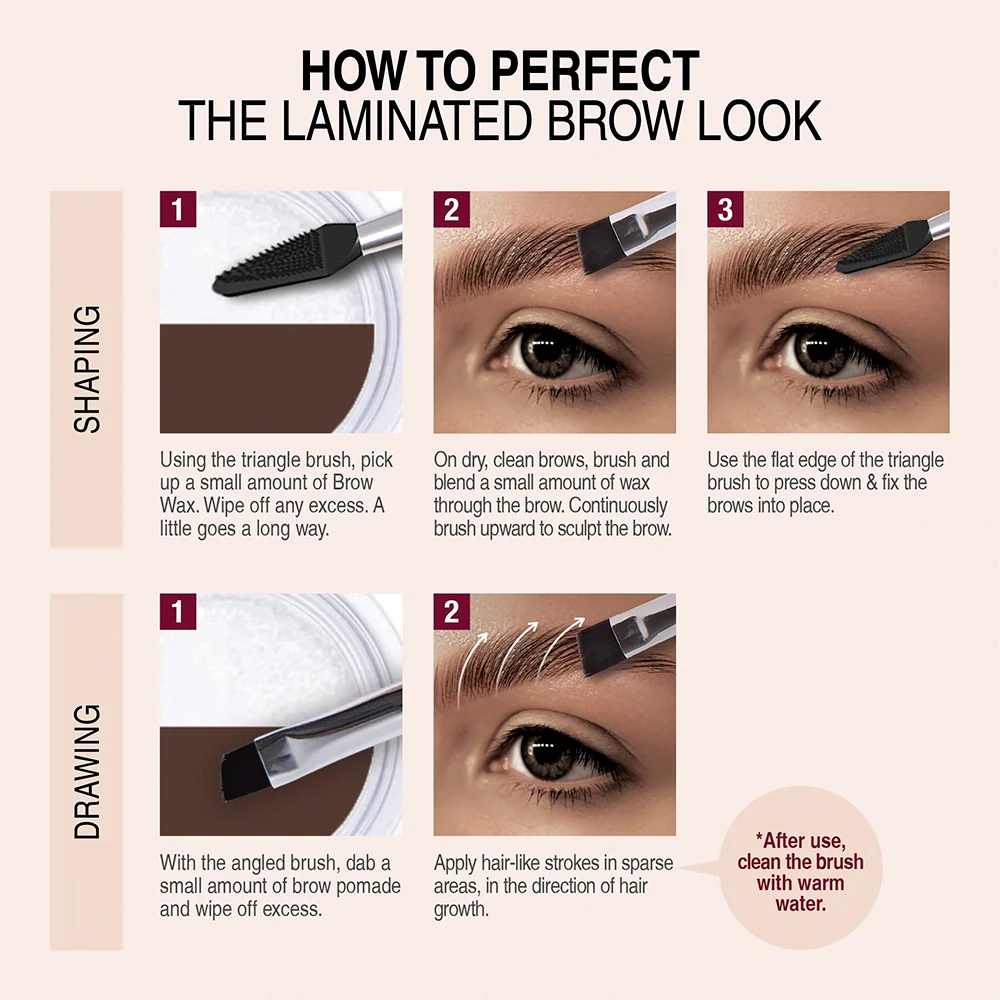 HOW TO PERFECT
THE LAMINATED BROW LOOK

SHAPING

1
Using the triangle brush, pick up a small amount of Brow Wax. Wipe off any excess. A little goes a long way.

2
On dry, clean brows, brush and blend a small amount of wax through the brow. Continuously brush upward to sculpt the brow.

3
Use the flat edge of the triangle brush to press down & fix the brows into place.

DRAWING

1
With the angled brush, dab a small amount of brow pomade and wipe off excess.

2
Apply hair-like strokes in sparse areas, in the direction of hair growth.

*After use, clean the brush with warm water.