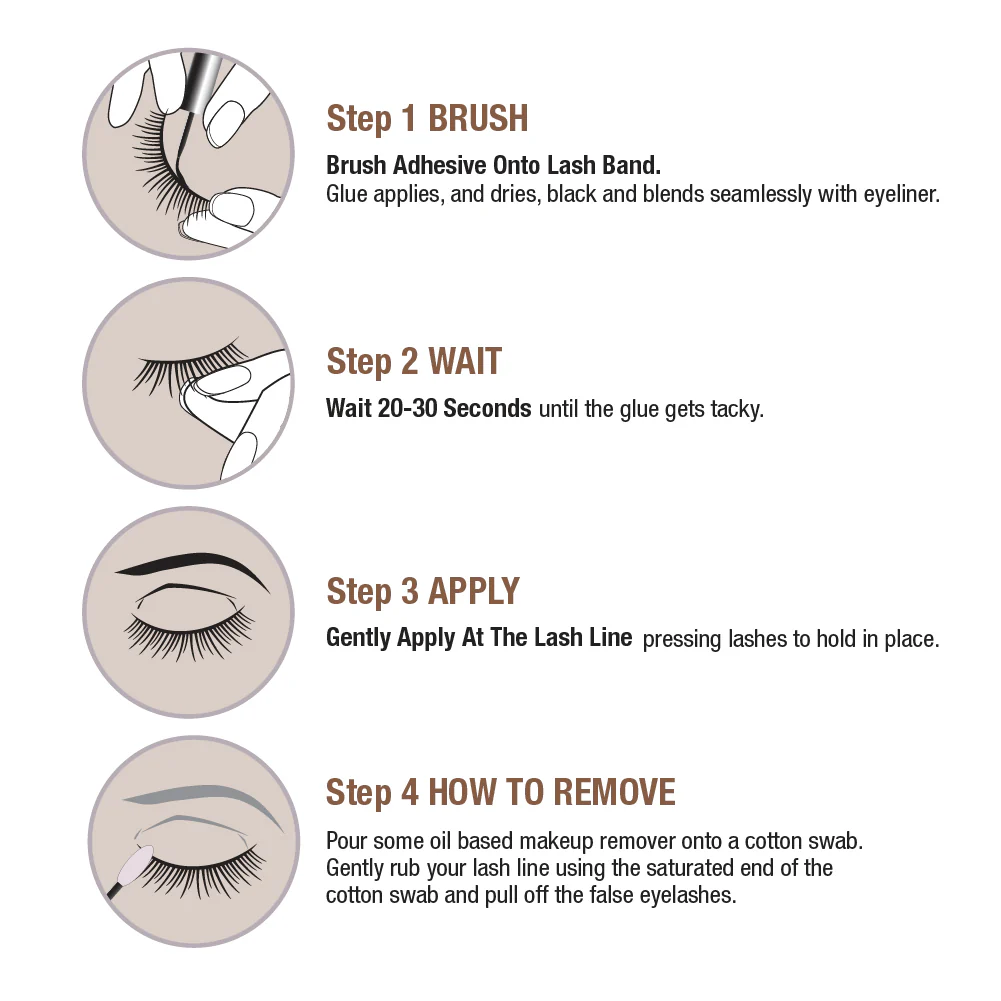 Step 1 BRUSH

Brush Adhesive Onto Lash Band.
Glue applies, and dries, black and blends seamlessly with eyeliner.

Step 2 WAIT

Wait 20-30 Seconds until the glue gets tacky.

Step 3 APPLY

Gently Apply At The Lash Line pressing lashes to hold in place.

Step 4 HOW TO REMOVE

Pour some oil based makeup remover onto a cotton swab. Gently rub your lash line using the saturated end of the cotton swab and pull off the false eyelashes.