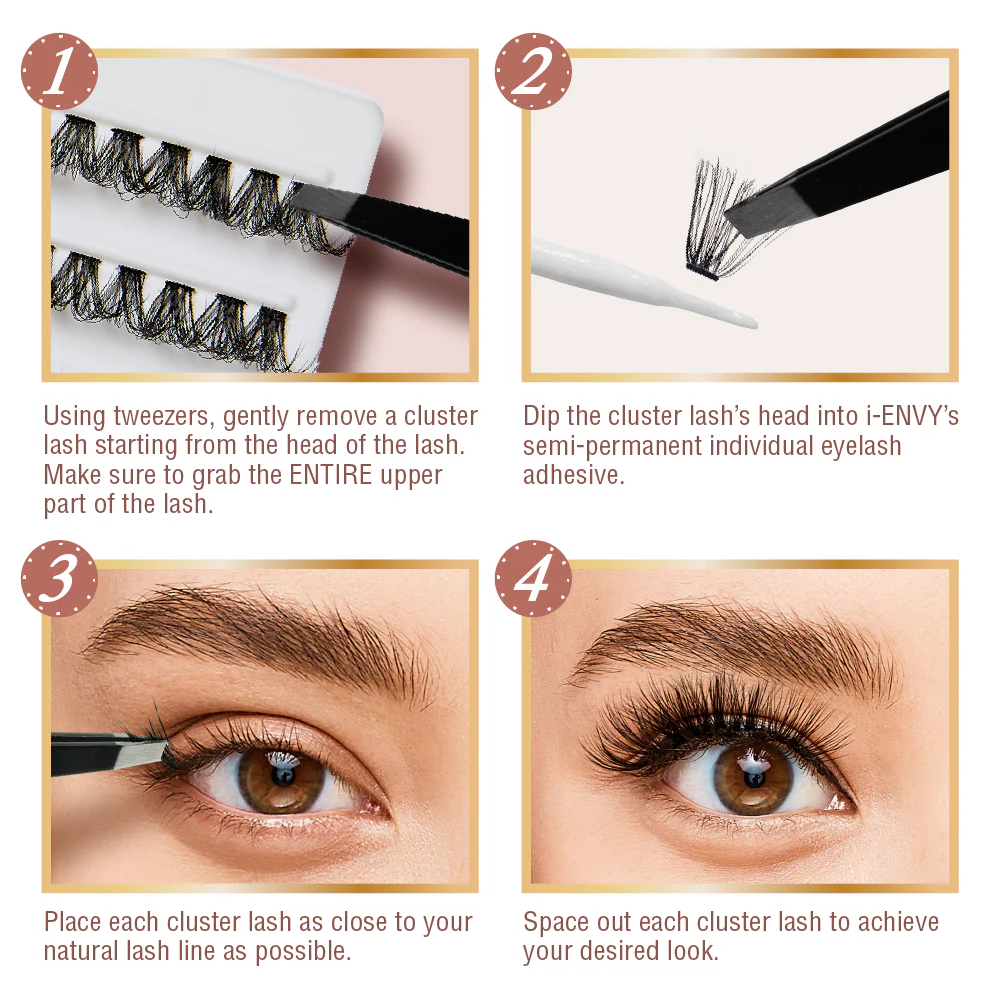 1

Using tweezers, gently remove a cluster lash starting from the head of the lash. Make sure to grab the ENTIRE upper part of the lash.

2

Dip the cluster lash's head into i-ENVY's semi-permanent individual eyelash adhesive.

3

Place each cluster lash as close to your natural lash line as possible.

4

Space out each cluster lash to achieve your desired look.